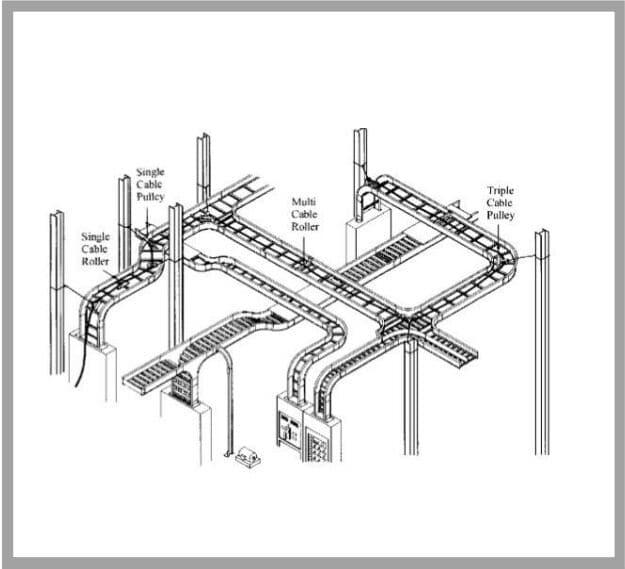 Single Cable Pulley

Single Cable Roller

Multi Cable Roller

Triple Cable Pulley